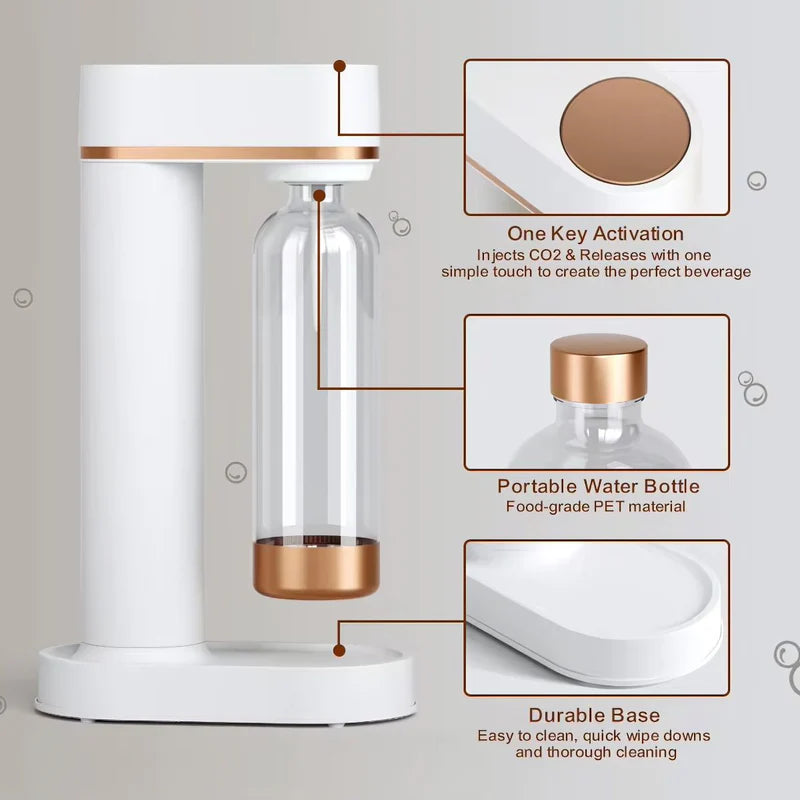 One Key Activation
Injects CO2 & Releases with one simple touch to create the perfect beverage

Portable Water Bottle
Food-grade PET material

Durable Base
Easy to clean, quick wipe downs and thorough cleaning