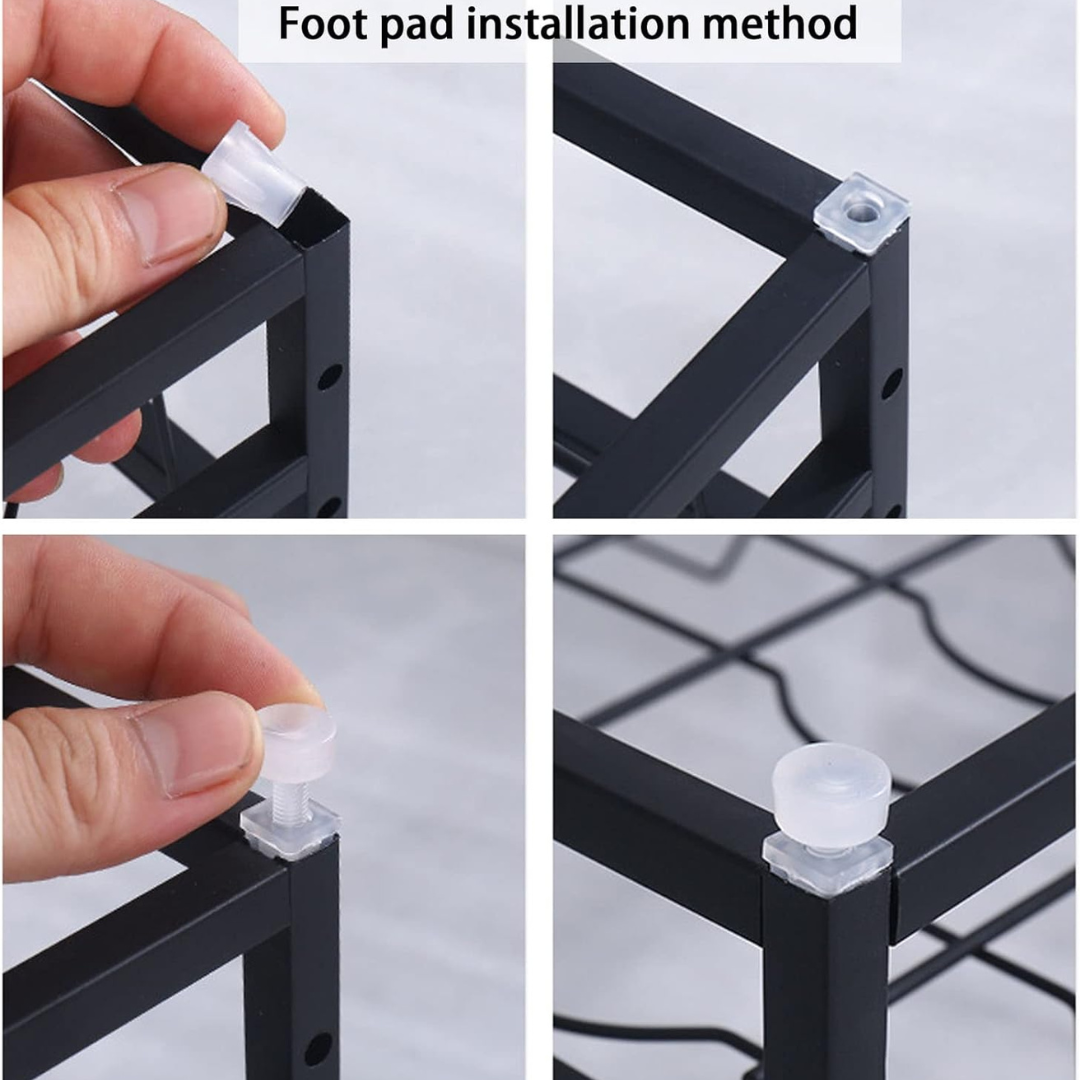 Foot pad installation method