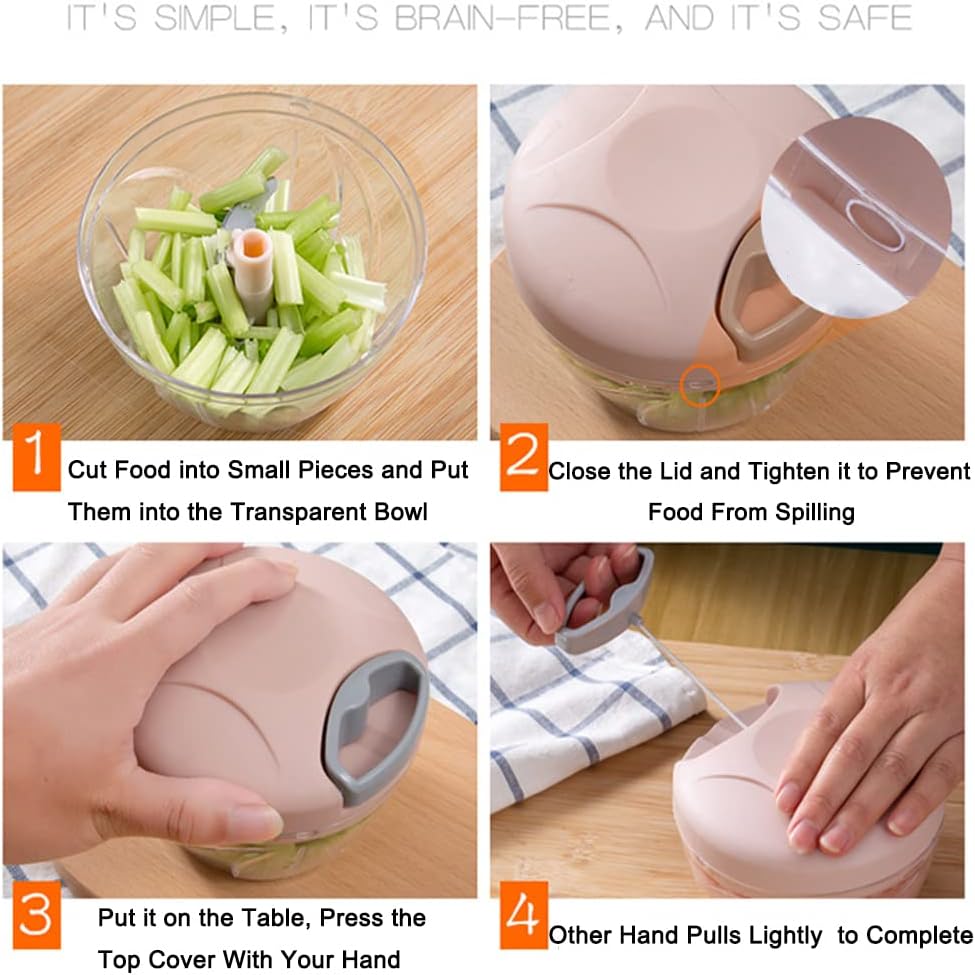 IT'S SIMPLE, IT'S BRAIN-FREE, AND IT'S SAFE

1 Cut Food into Small Pieces and Put Them into the Transparent Bowl

2 Close the Lid and Tighten it to Prevent Food From Spilling

3 Put it on the Table, Press the Top Cover With Your Hand

4 Other Hand Pulls Lightly to Complete