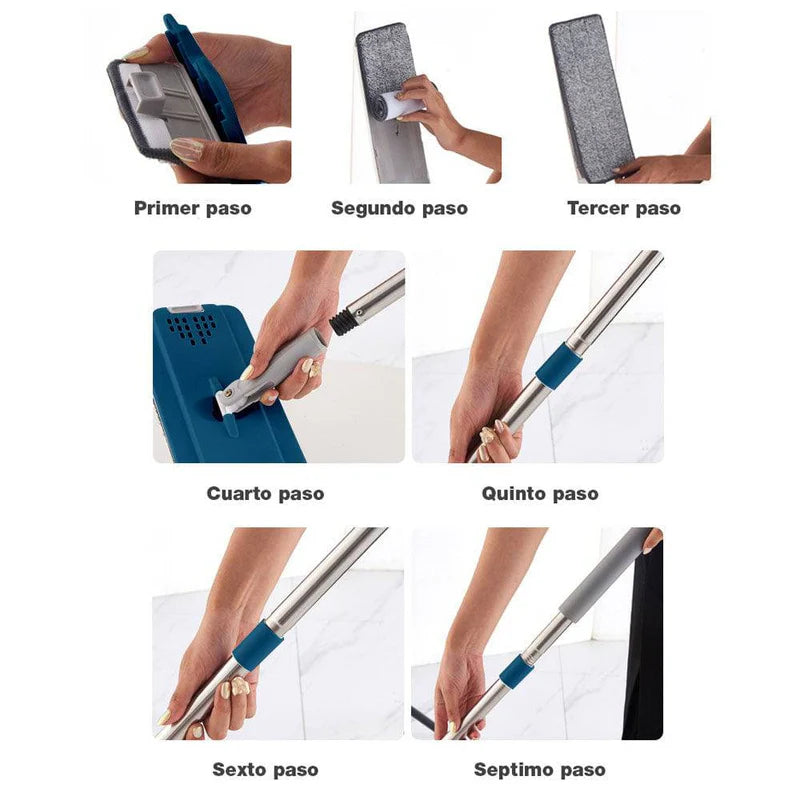 Primer paso

Segundo paso

Tercer paso

Cuarto paso

Quinto paso

Sexto paso

Septimo paso