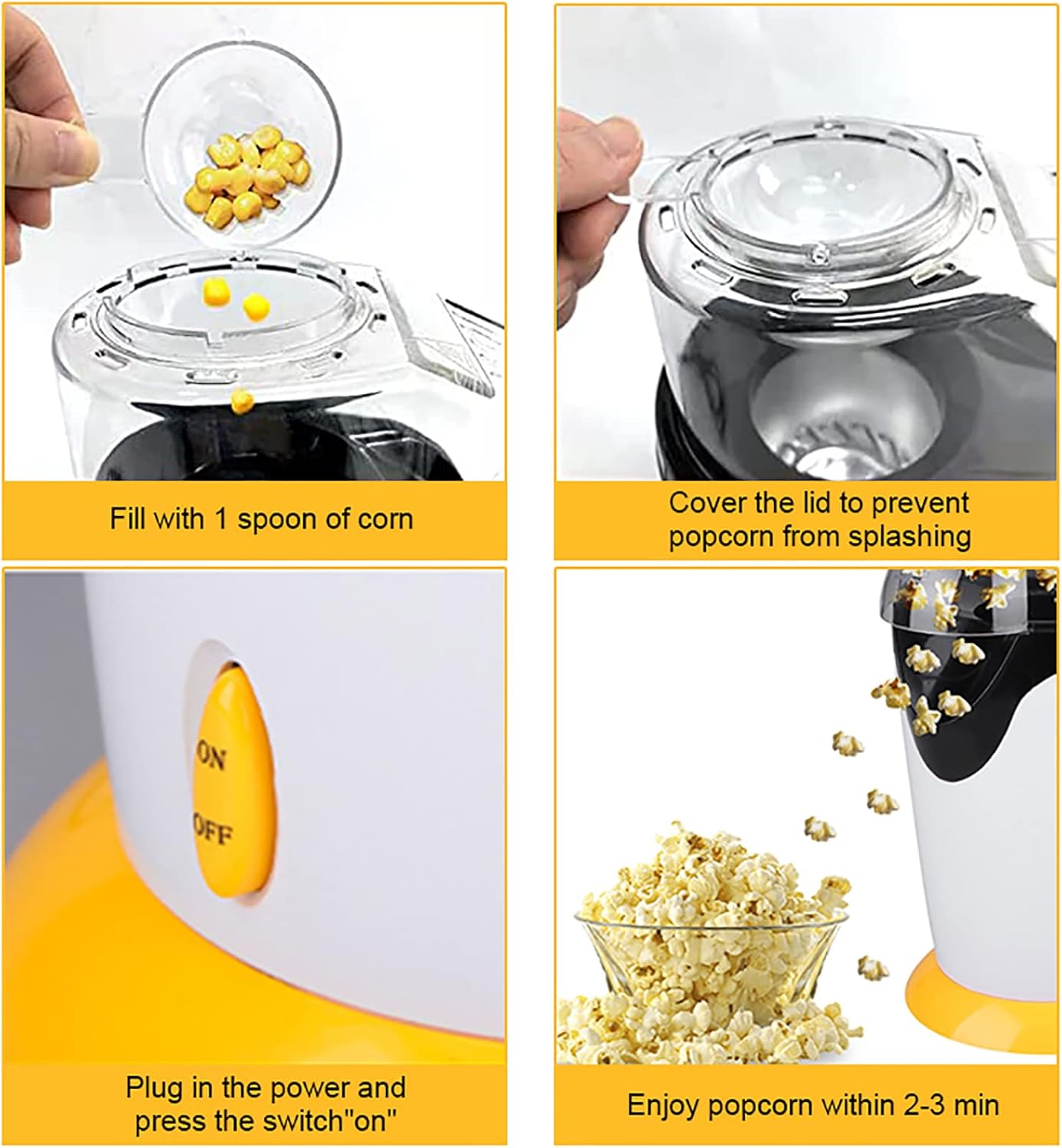 Fill with 1 spoon of corn

Cover the lid to prevent popcorn from splashing

ON

OFF

Plug in the power and press the switch"on"

Enjoy popcorn within 2-3 min