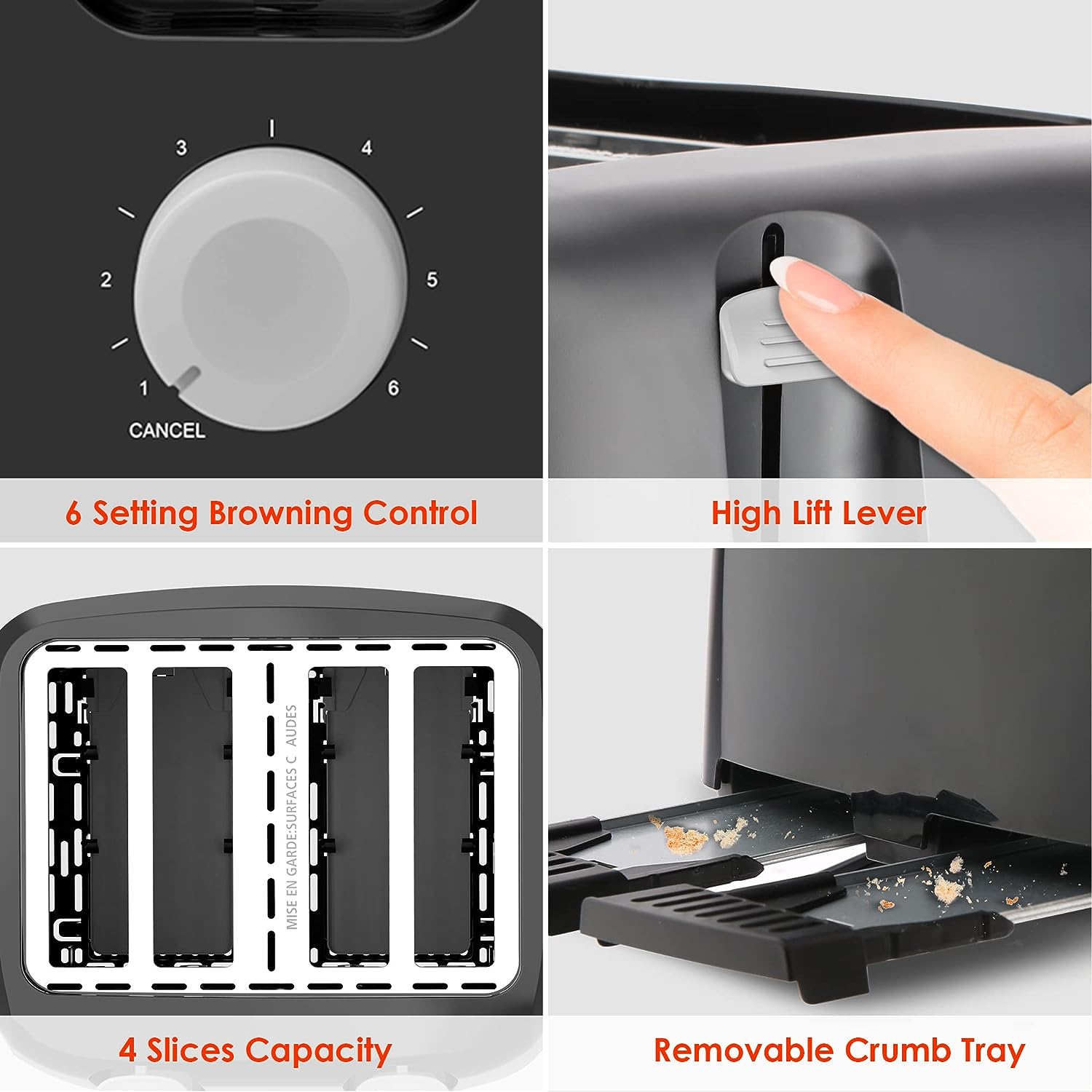 3
4
2
5
1
6
CANCEL

6 Setting Browning Control

High Lift Lever

MISE EN GARDE:SURFACES C AUDES

4 Slices Capacity

Removable Crumb Tray