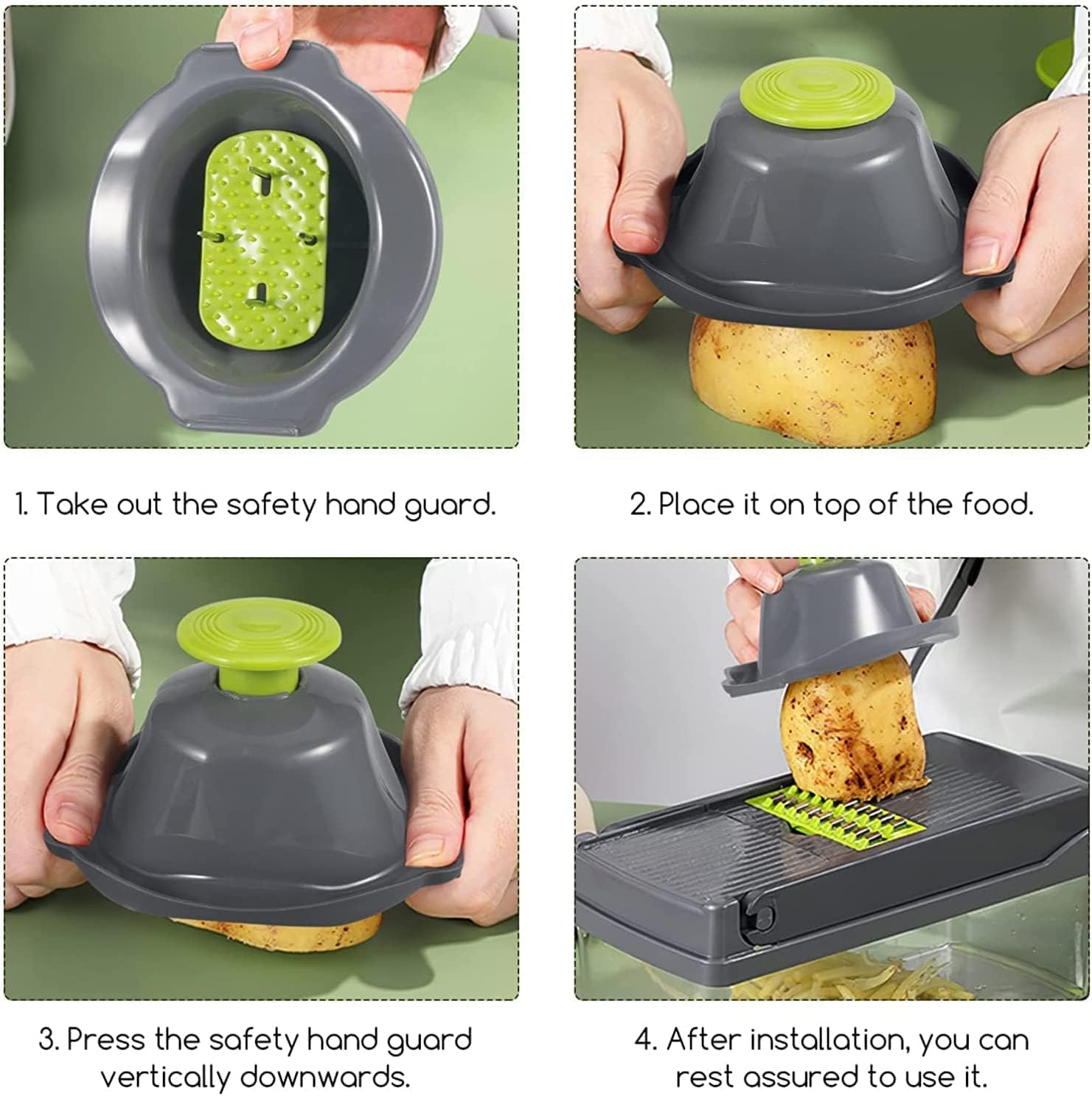 1. Take out the safety hand guard.

2. Place it on top of the food.

3. Press the safety hand guard vertically downwards.

4. After installation, you can rest assured to use it.