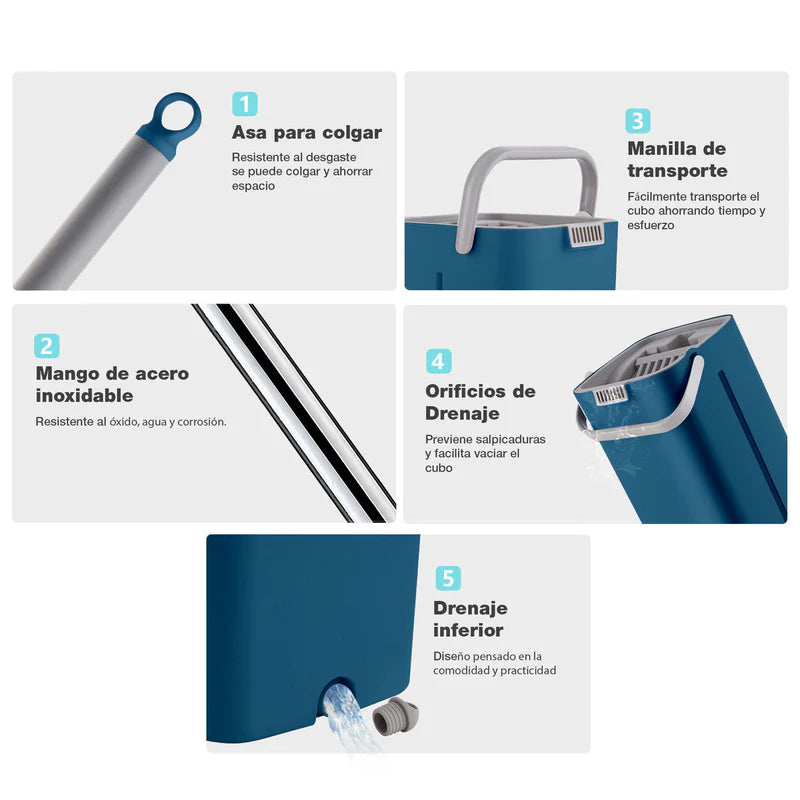 1
Asa para colgar
Resistente al desgaste se puede colgar y ahorrar espacio

3
Manilla de transporte
Fácilmente transporte el cubo ahorrando tiempo y esfuerzo

2
Mango de acero inoxidable
Resistente al óxido, agua y corrosión.

4
Orificios de Drenaje
Previene salpicaduras y facilita vaciar el cubo

5
Drenaje inferior
Diseño pensado en la comodidad y practicidad