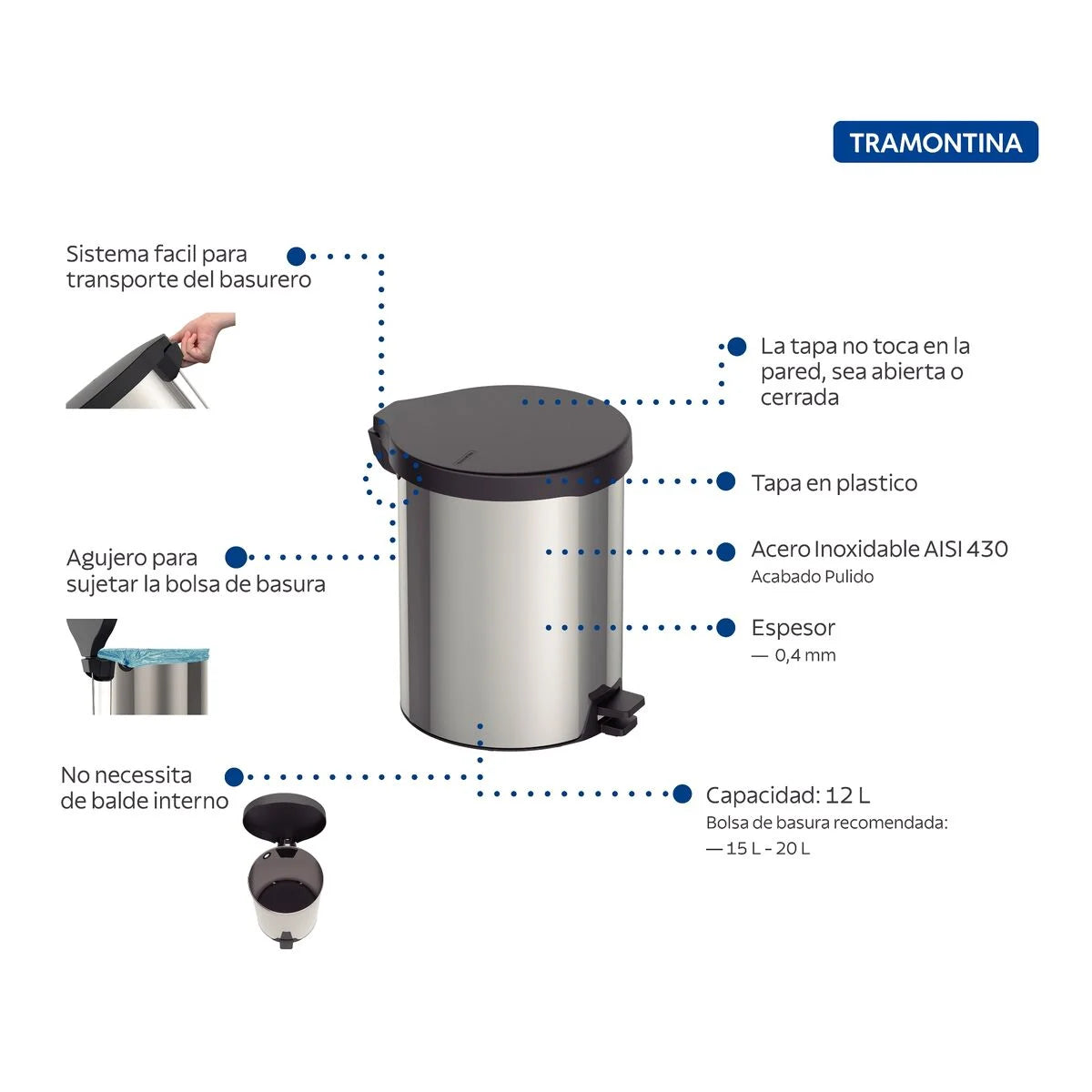 TRAMONTINA

Sistema facil para transporte del basurero

Agujero para sujetar la bolsa de basura

No necessita de balde interno

La tapa no toca en la pared, sea abierta o cerrada

Tapa en plastico

Acero Inoxidable AISI 430
Acabado Pulido

Espesor
— 0,4 mm

Capacidad: 12 L
Bolsa de basura recomendada:
— 15 L - 20 L