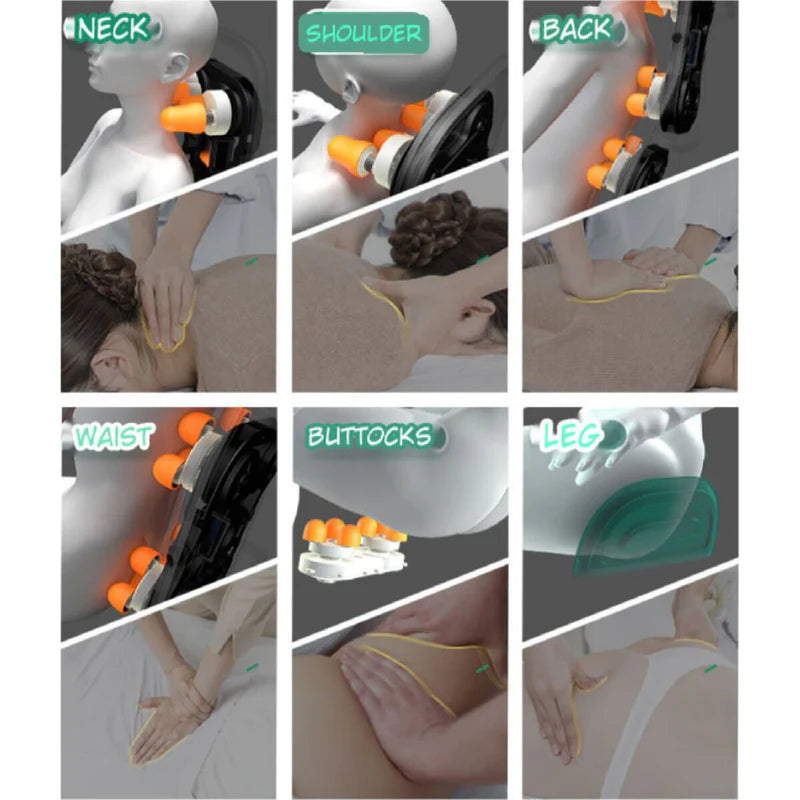 NECK

SHOULDER

BACK

WAIST

BUTTOCKS

LEG