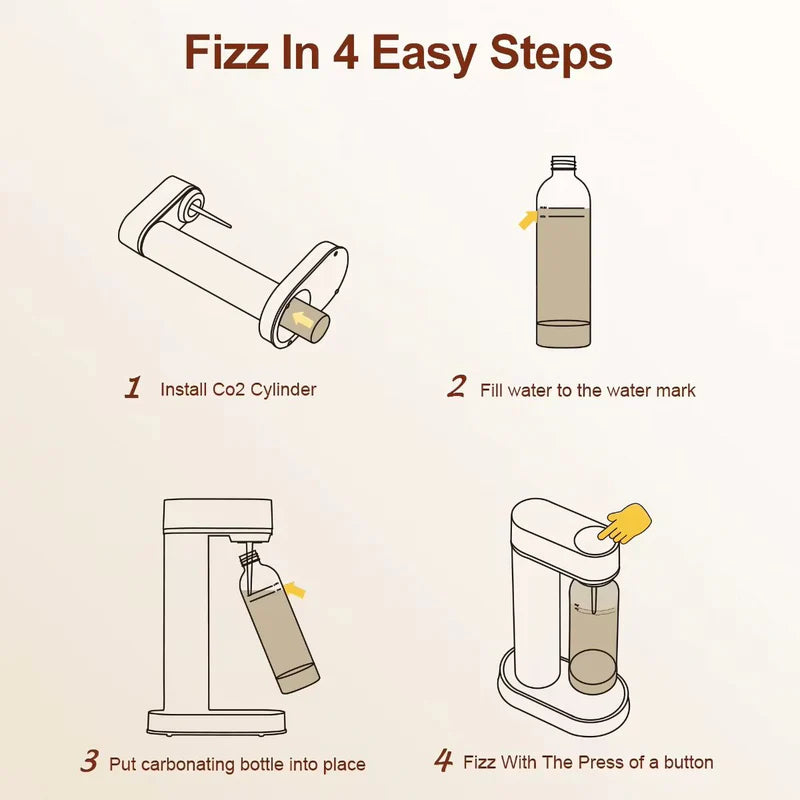 Fizz In 4 Easy Steps

1 Install Co2 Cylinder

2 Fill water to the water mark

3 Put carbonating bottle into place

4 Fizz With The Press of a button