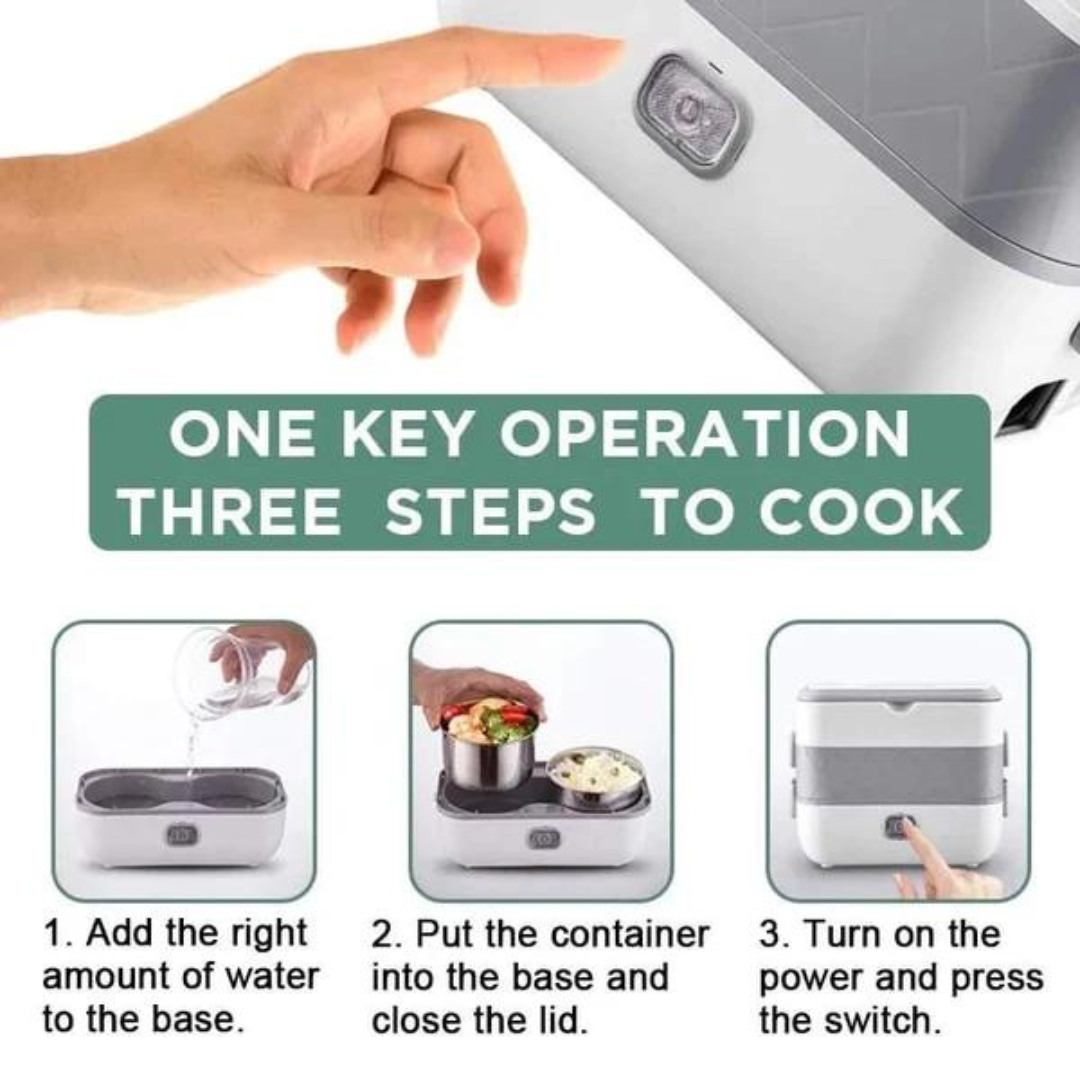 ONE KEY OPERATION
THREE STEPS TO COOK

1. Add the right amount of water to the base.

2. Put the container into the base and close the lid.

3. Turn on the power and press the switch.