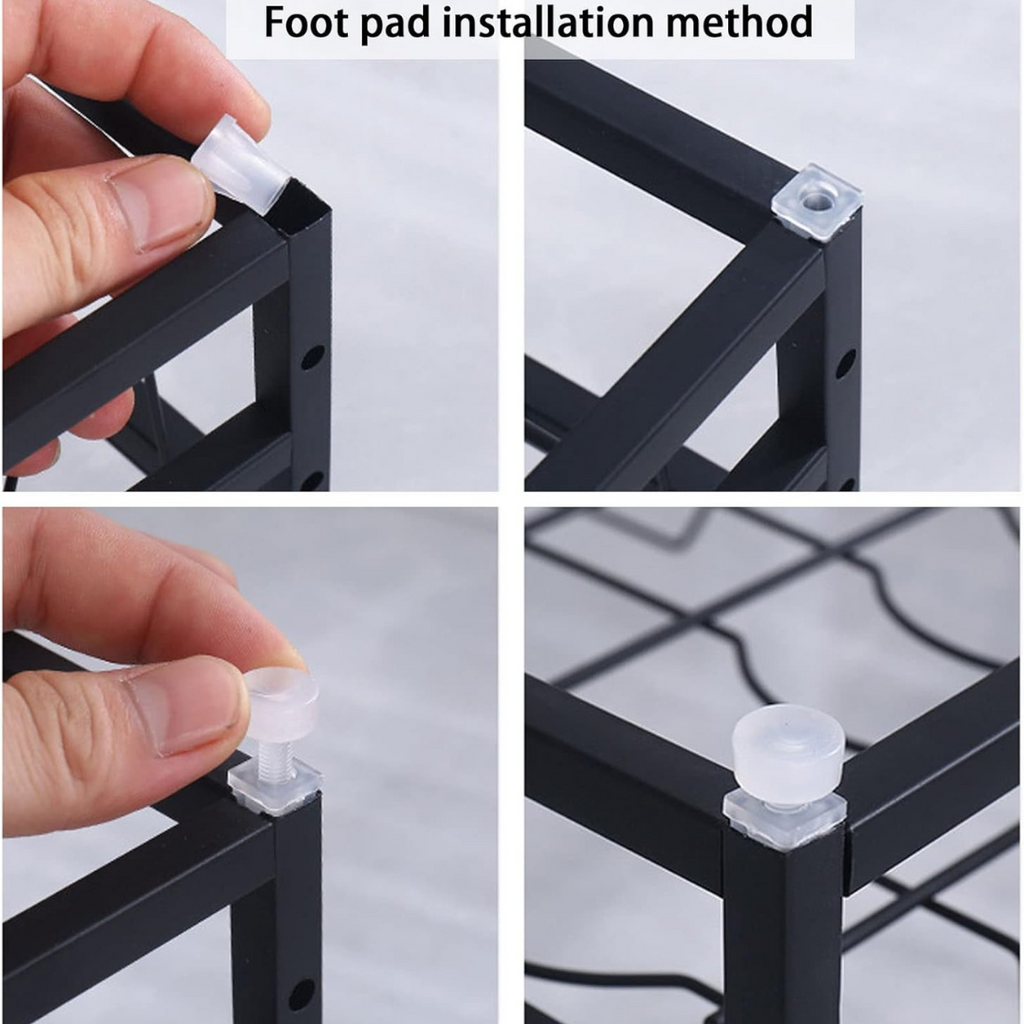 Foot pad installation method