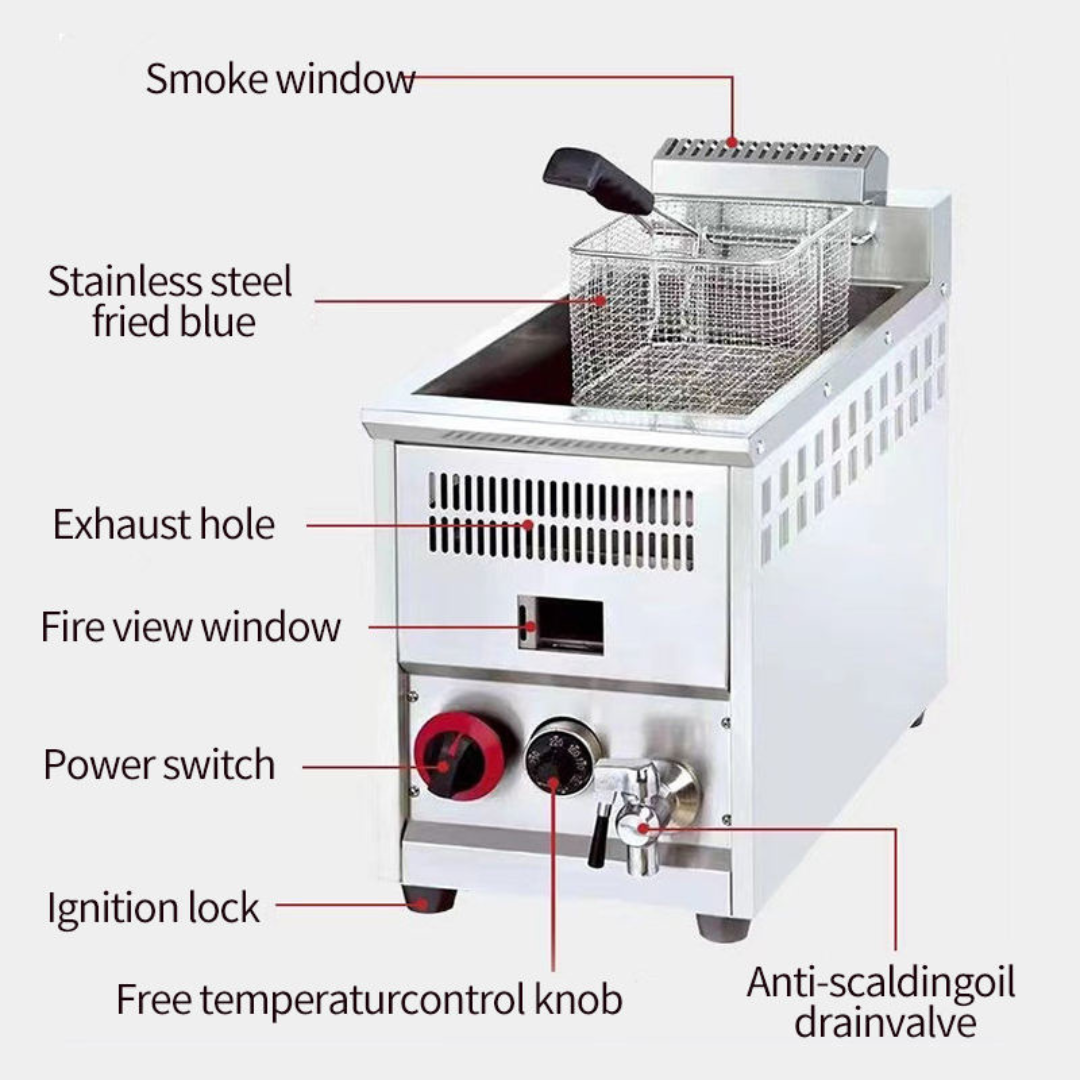 Smoke window

Stainless steel fried blue

Exhaust hole

Fire view window

Power switch

Ignition lock

Free temperaturcontrol knob

Anti-scaldingoil drainvalve