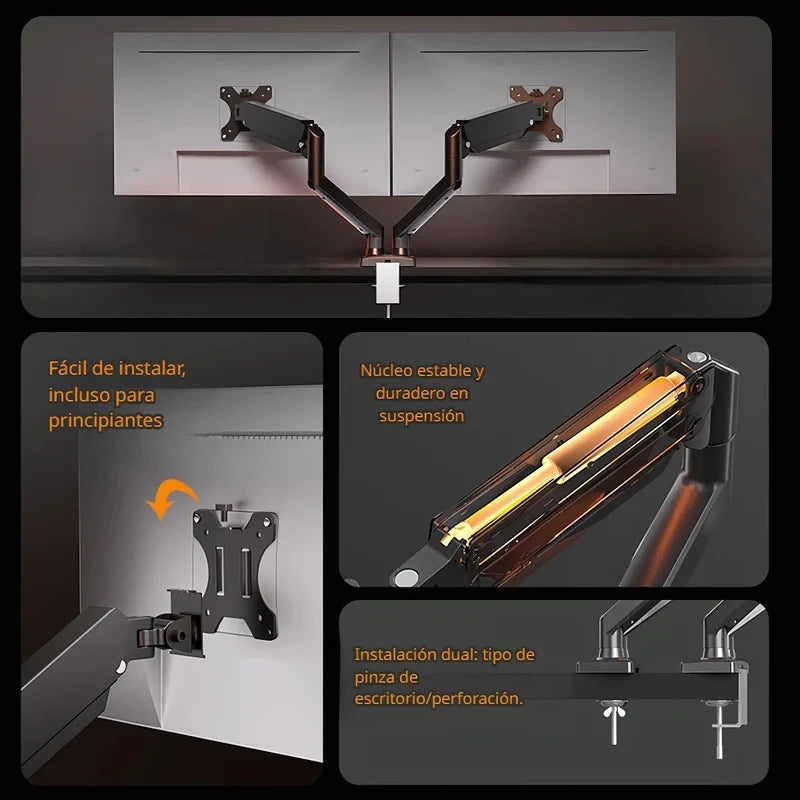 Fácil de instalar, incluso para principiantes

Núcleo estable y duradero en suspensión

Instalación dual: tipo de pinza de escritorio/perforación.