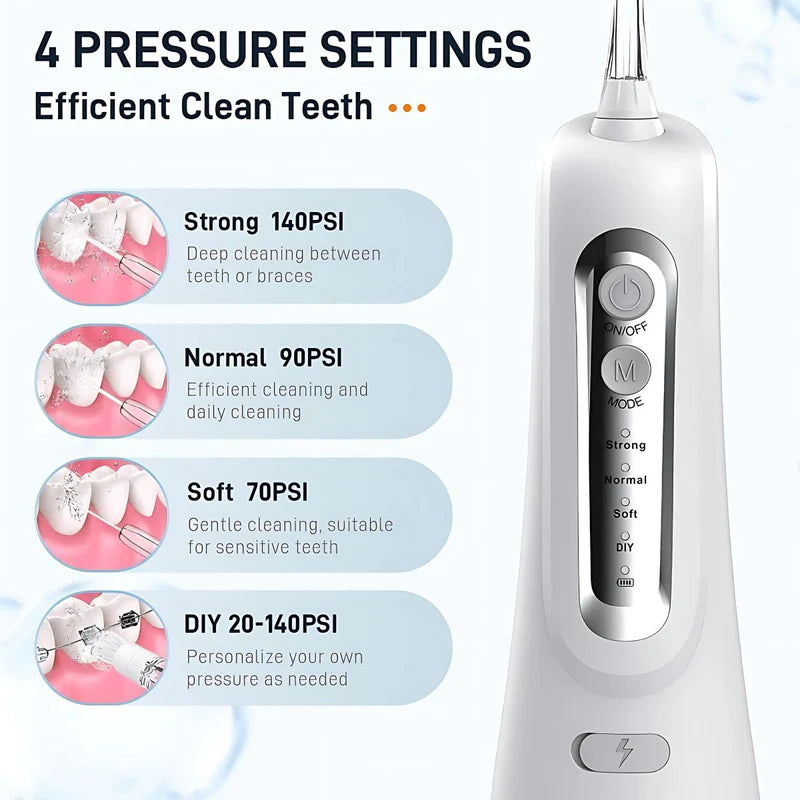 4 PRESSURE SETTINGS
Efficient Clean Teeth

Strong 140PSI
Deep cleaning between teeth or braces

Normal 90PSI
Efficient cleaning and daily cleaning

Soft 70PSI
Gentle cleaning, suitable for sensitive teeth

DIY 20-140PSI
Personalize your own pressure as needed

ON/OFF
M
MODE
Strong
Normal
Soft
DIY