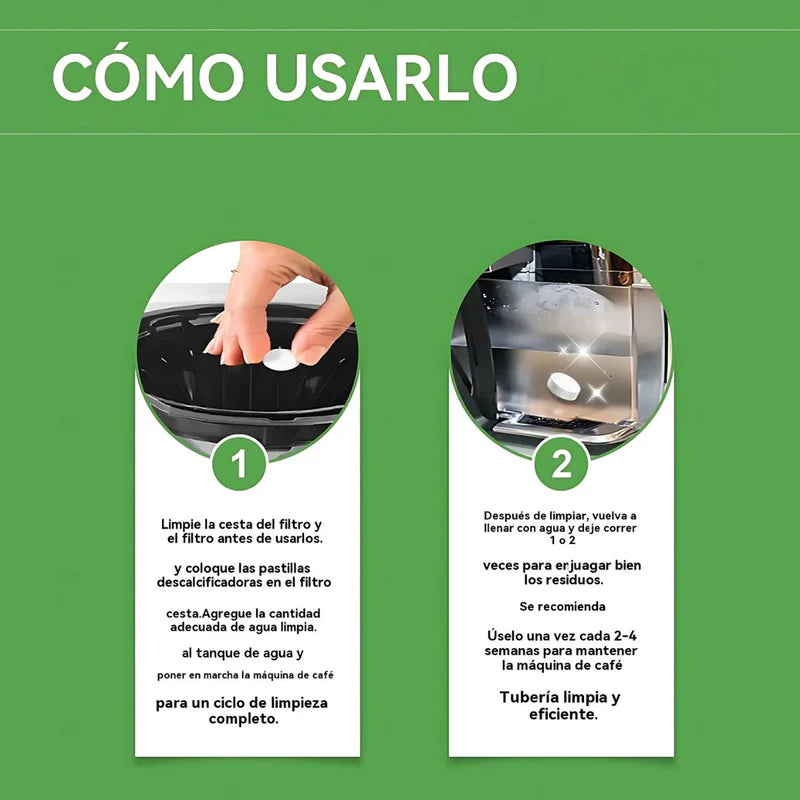 CÓMO USARLO

1

Limpie la cesta del filtro y el filtro antes de usarlos.

y coloque las pastillas descalcificadoras en el filtro

cesta.Agregue la cantidad adecuada de agua limpia.

al tanque de agua y

poner en marcha la máquina de café

para un ciclo de limpieza completo.

2

Después de limpiar, vuelva a llenar con agua y deje correr 1 o 2

veces para enjuagar bien los residuos.

Se recomienda

Úselo una vez cada 2-4 semanas para mantener la máquina de café

Tubería limpia y eficiente.