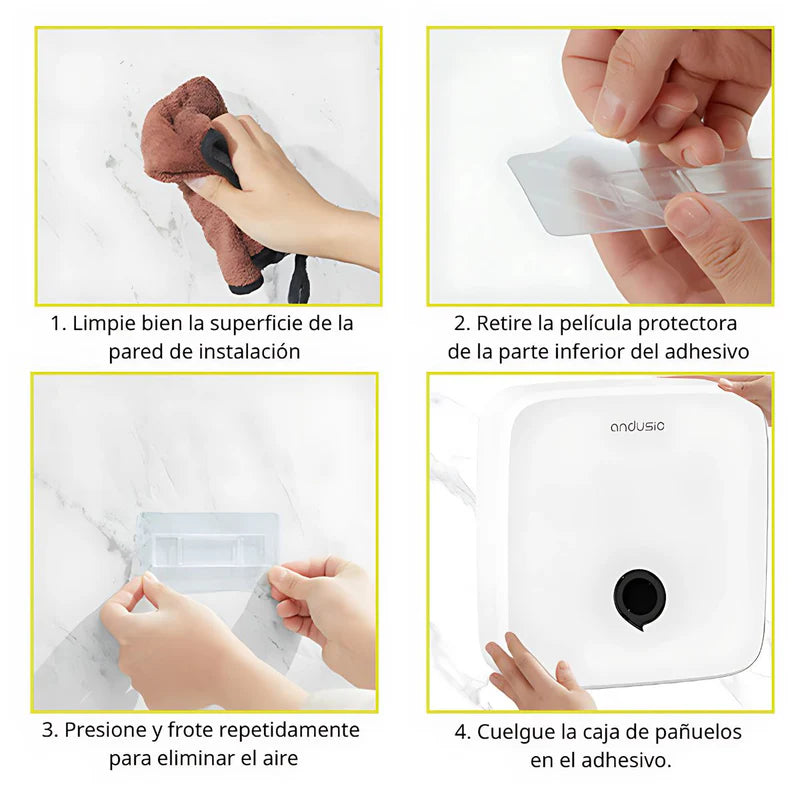 1. Limpie bien la superficie de la pared de instalación

2. Retire la película protectora de la parte inferior del adhesivo

3. Presione y frote repetidamente para eliminar el aire

andusic

4. Cuelgue la caja de pañuelos en el adhesivo.