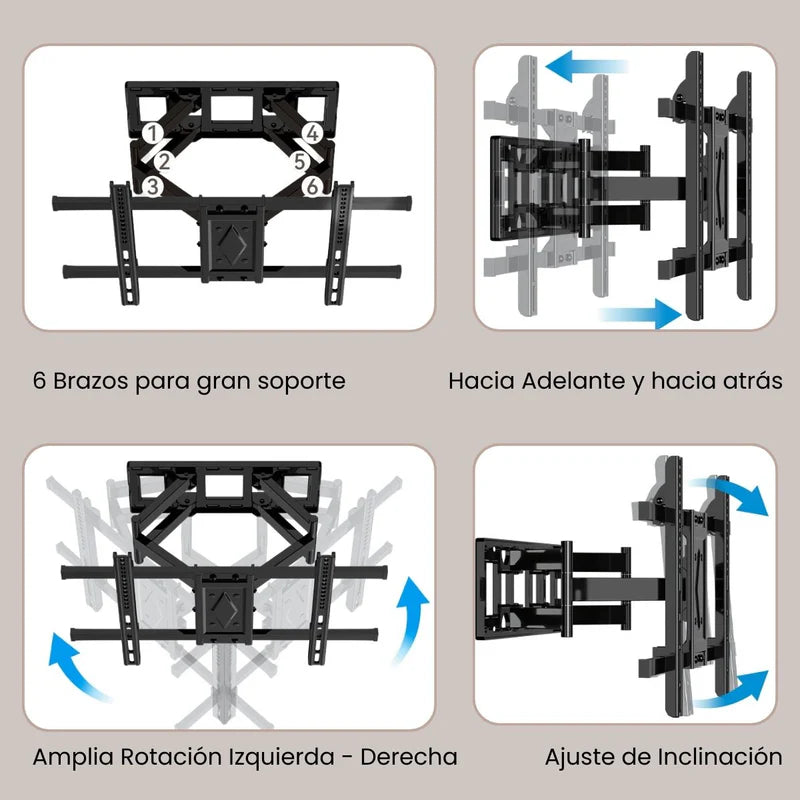 1
2
3
4
5
6

6 Brazos para gran soporte

Hacia Adelante y hacia atrás

Amplia Rotación Izquierda - Derecha

Ajuste de Inclinación