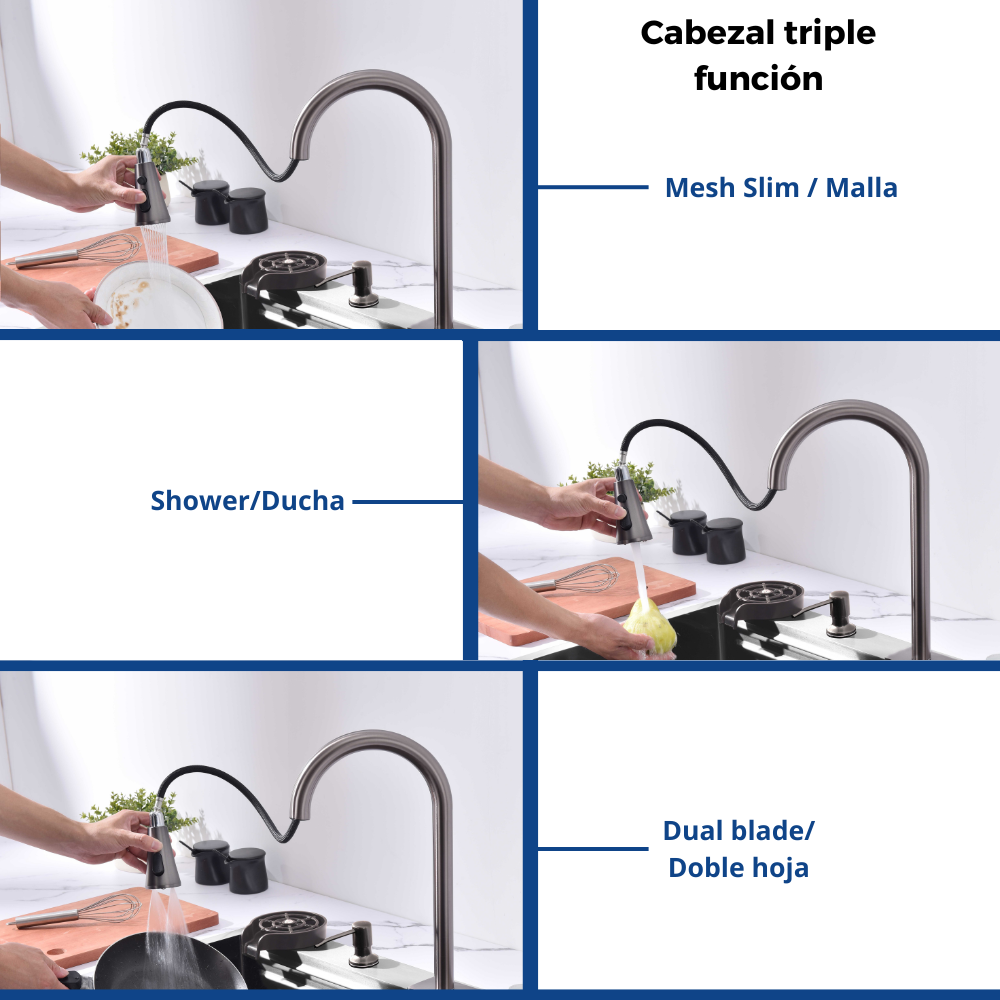 Cabezal triple función

Mesh Slim / Malla

Shower/Ducha

Dual blade/ Doble hoja