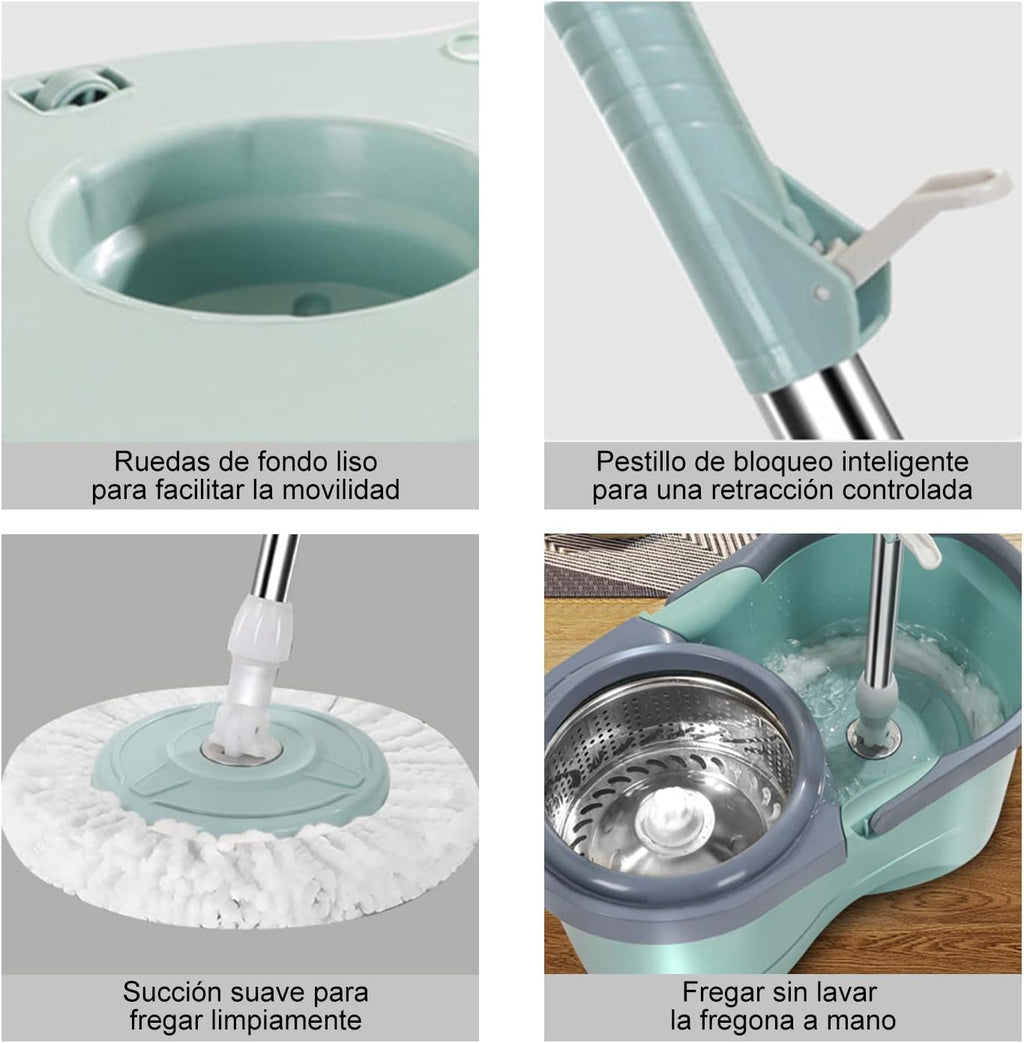 Ruedas de fondo liso para facilitar la movilidad

Pestillo de bloqueo inteligente para una retracción controlada

Succión suave para fregar limpiamente

Fregar sin lavar la fregona a mano