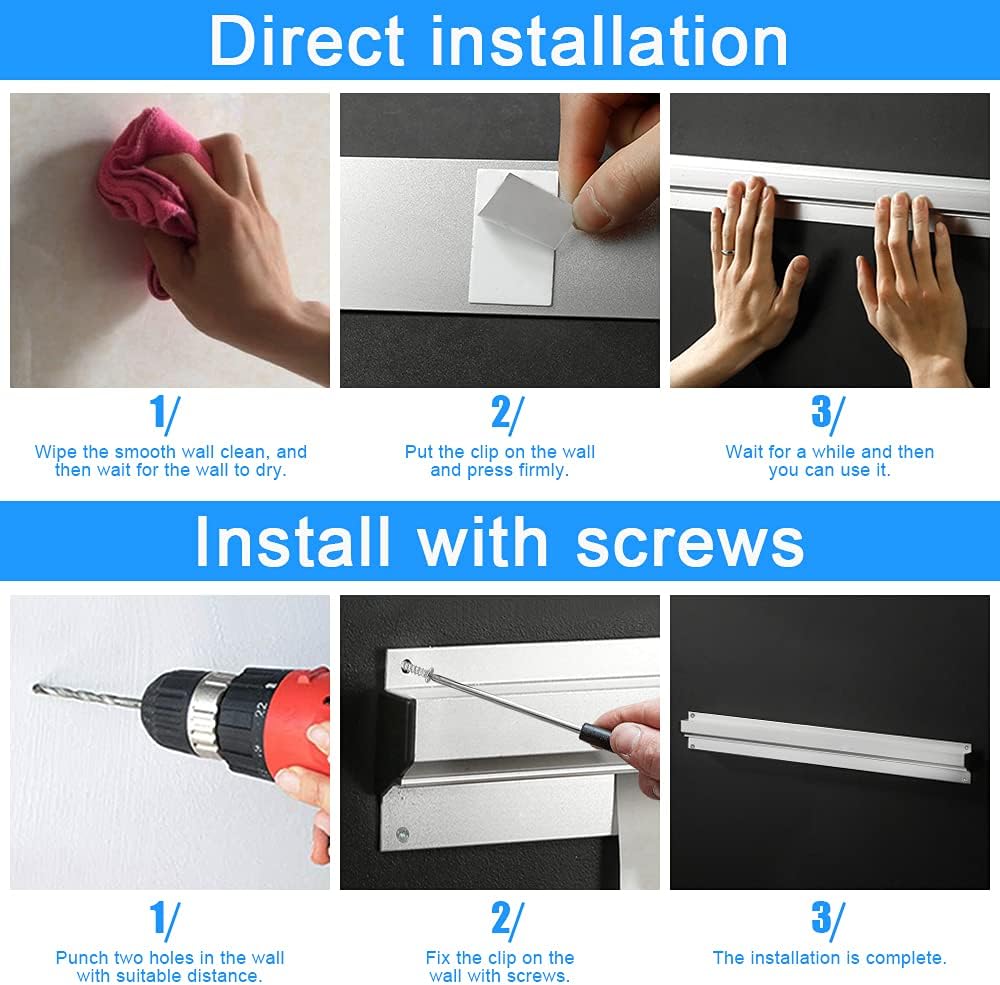 Direct installation

1/
Wipe the smooth wall clean, and then wait for the wall to dry.

2/
Put the clip on the wall and press firmly.

3/
Wait for a while and then you can use it.

Install with screws

22

1/
Punch two holes in the wall with suitable distance.

2/
Fix the clip on the wall with screws.

3/
The installation is complete.