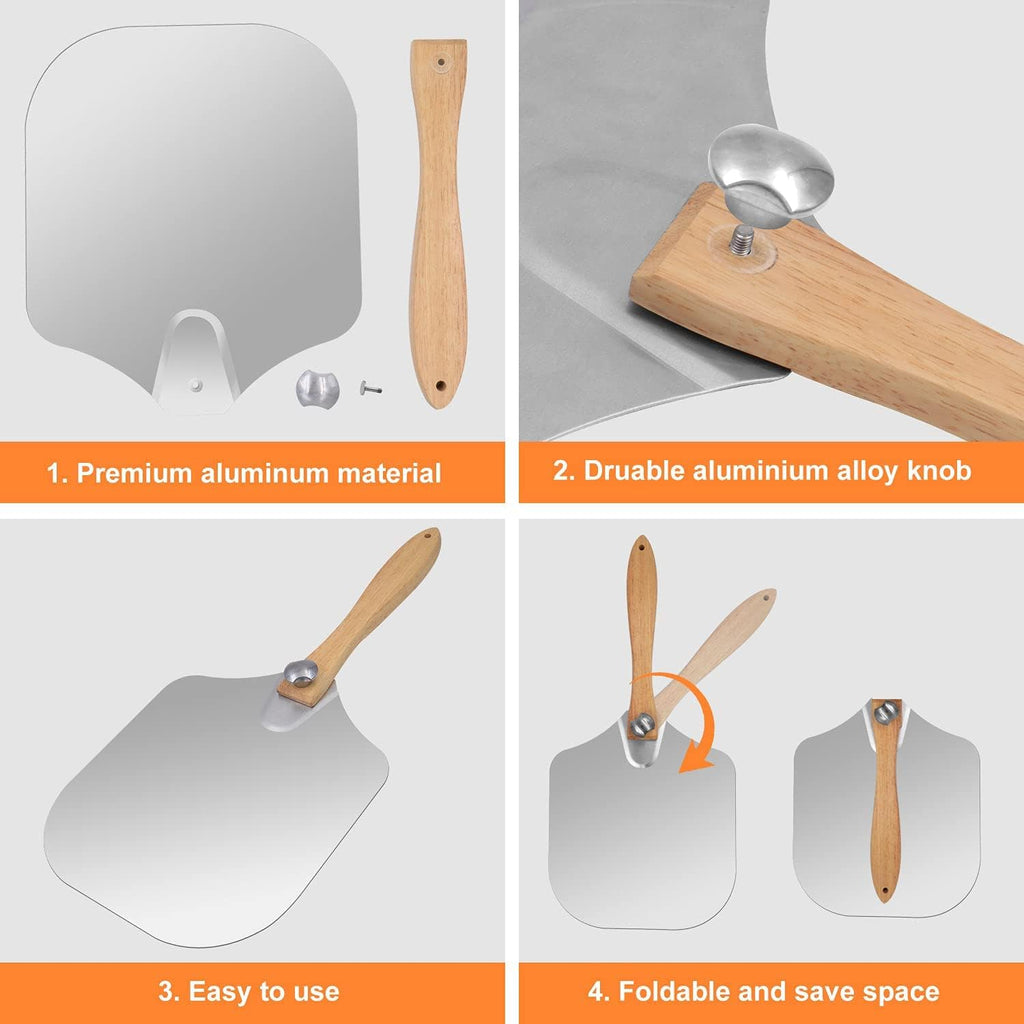 1. Premium aluminum material

2. Druable aluminium alloy knob

3. Easy to use

4. Foldable and save space