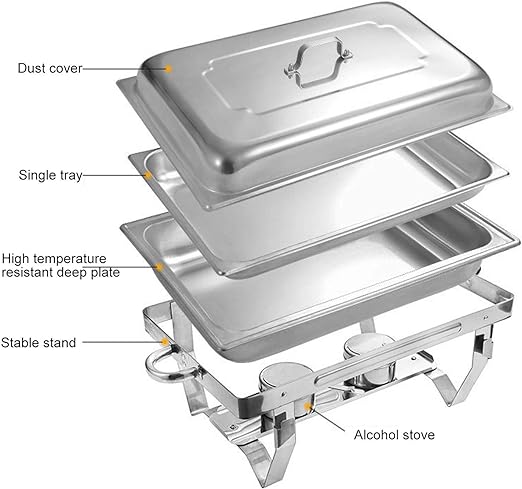 Dust cover

Single tray

High temperature resistant deep plate

Stable stand

Alcohol stove