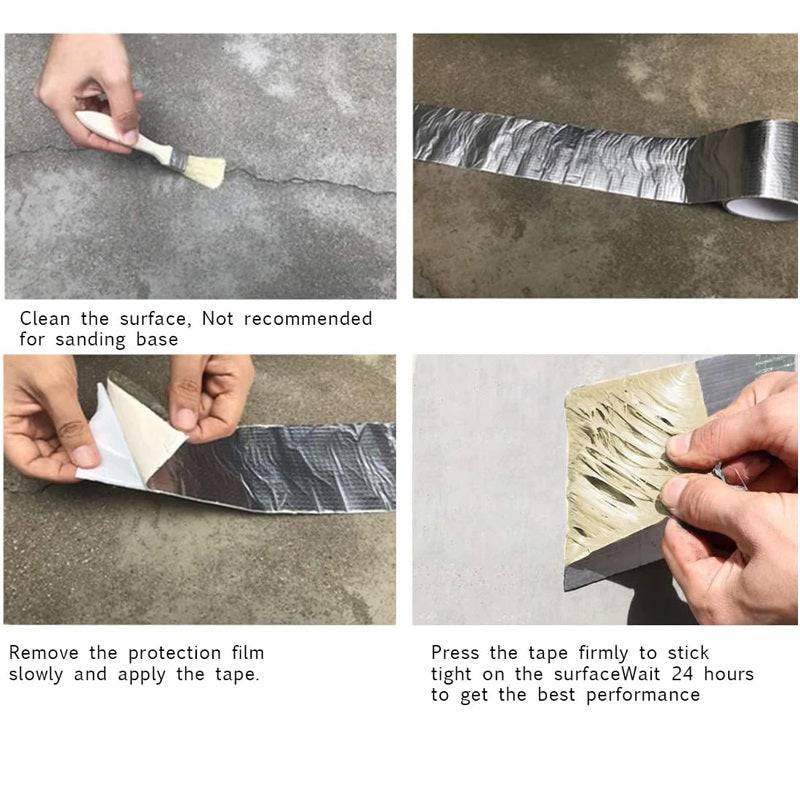 Clean the surface, Not recommended for sanding base

Remove the protection film slowly and apply the tape.

Press the tape firmly to stick tight on the surfaceWait 24 hours to get the best performance