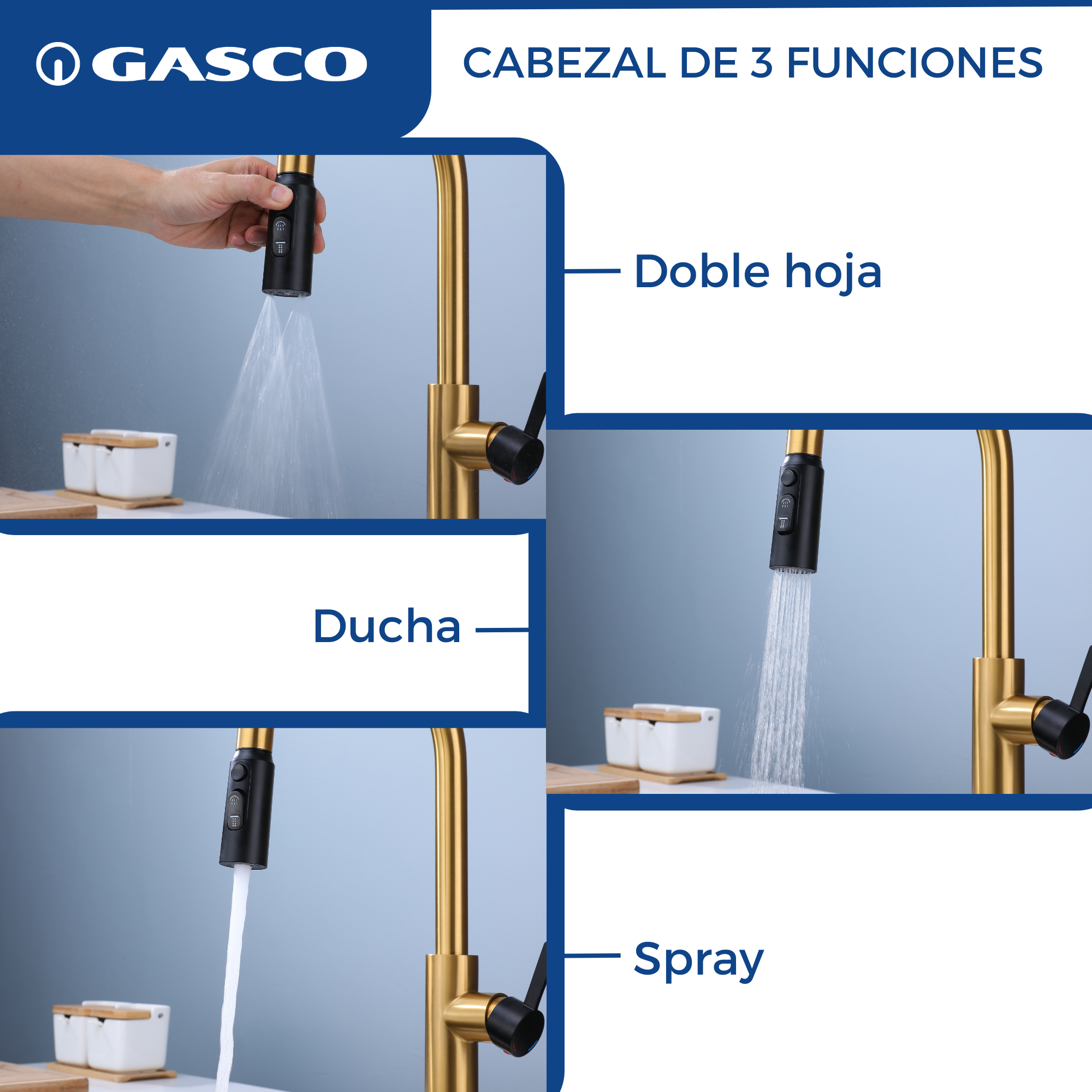 GASCO

CABEZAL DE 3 FUNCIONES

Doble hoja

Ducha

Spray