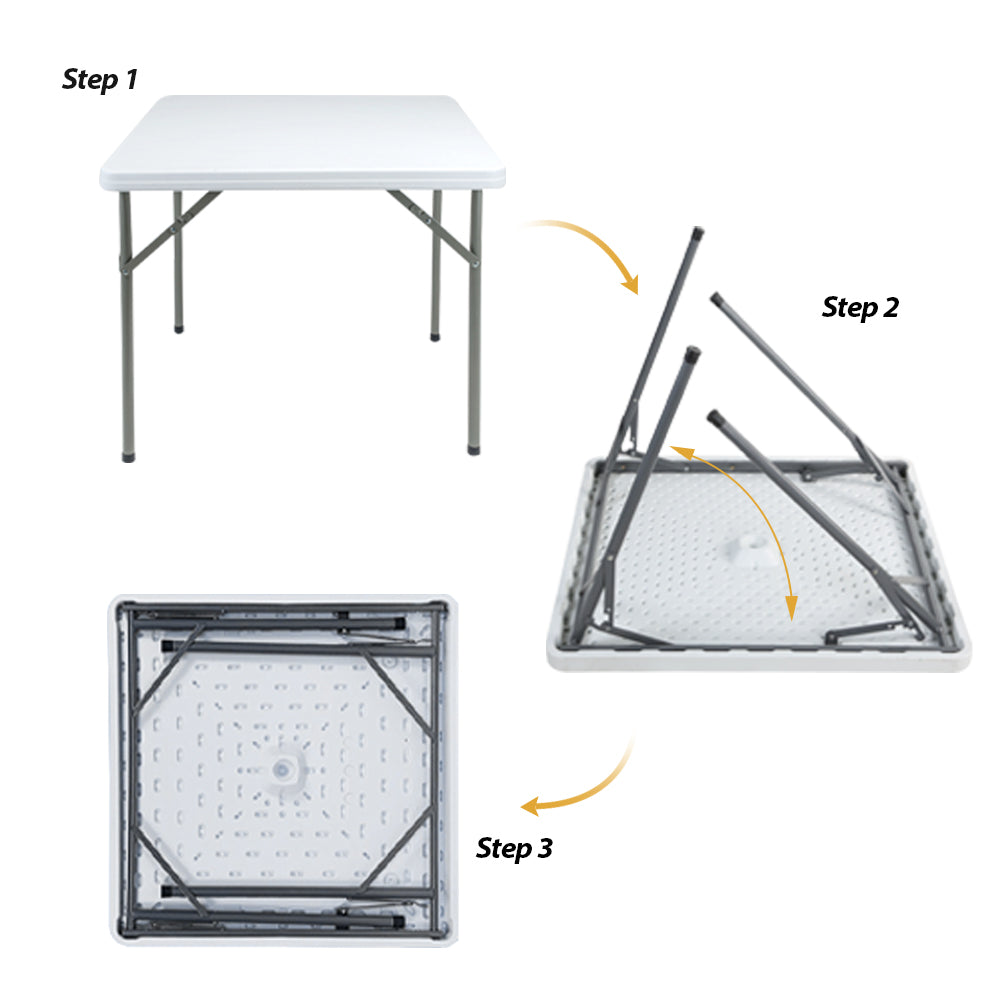 Step 1

Step 2

Step 3