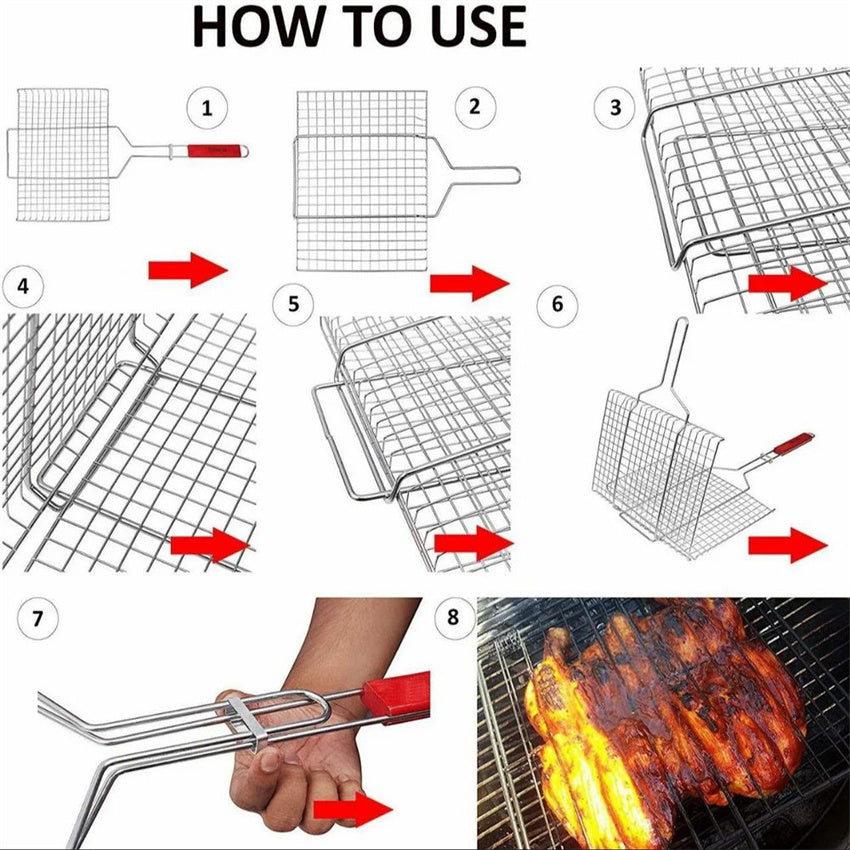 HOW TO USE

1

2

3

4

5

6

7

8