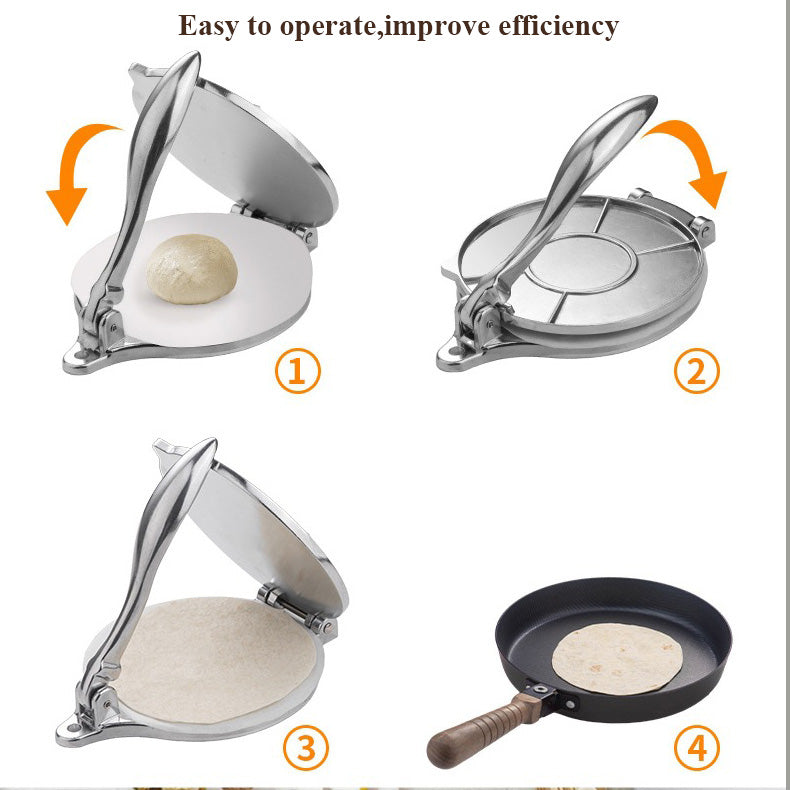 Easy to operate,improve efficiency

①

②

③

④