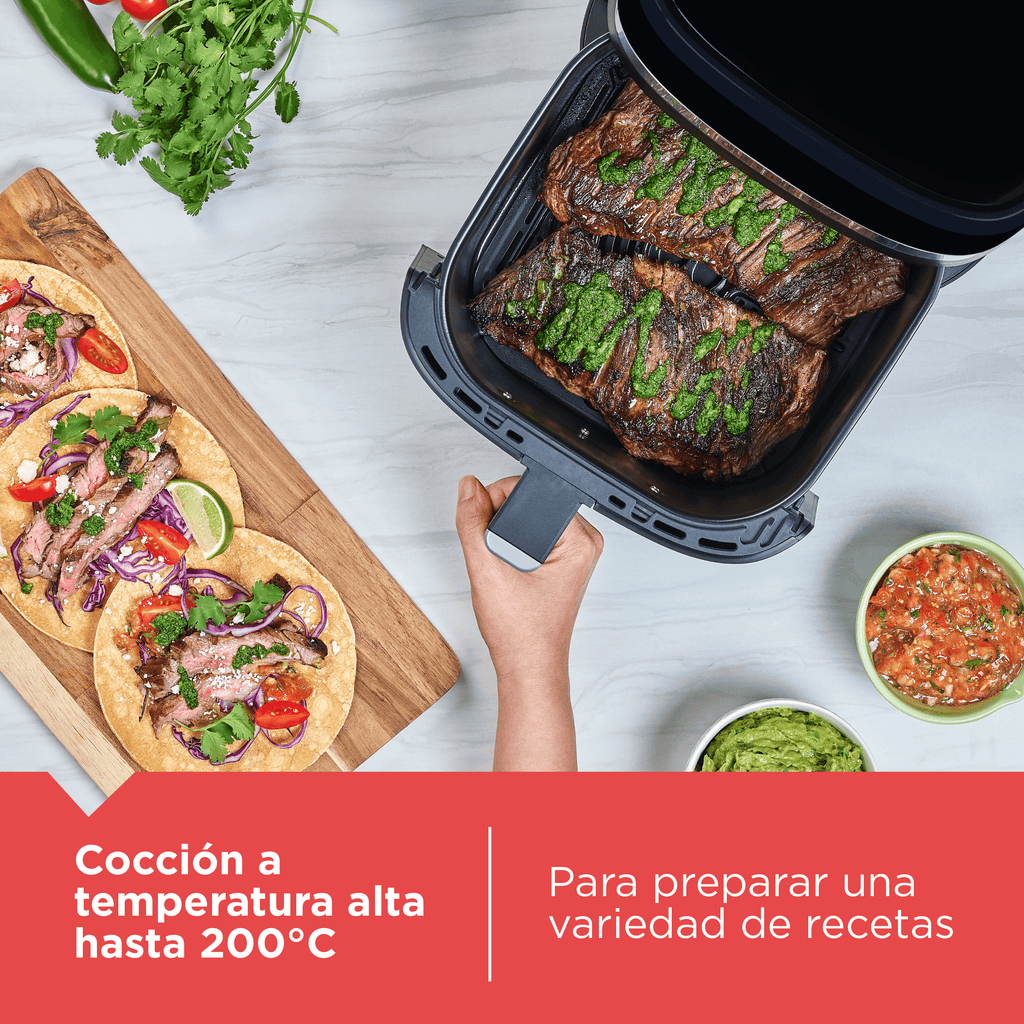 Cocción a temperatura alta hasta 200°C

Para preparar una variedad de recetas